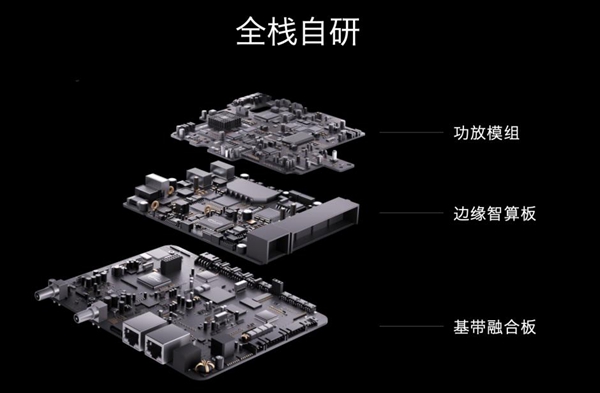 全栈自研

功放模组

边缘智算板

基带融合板